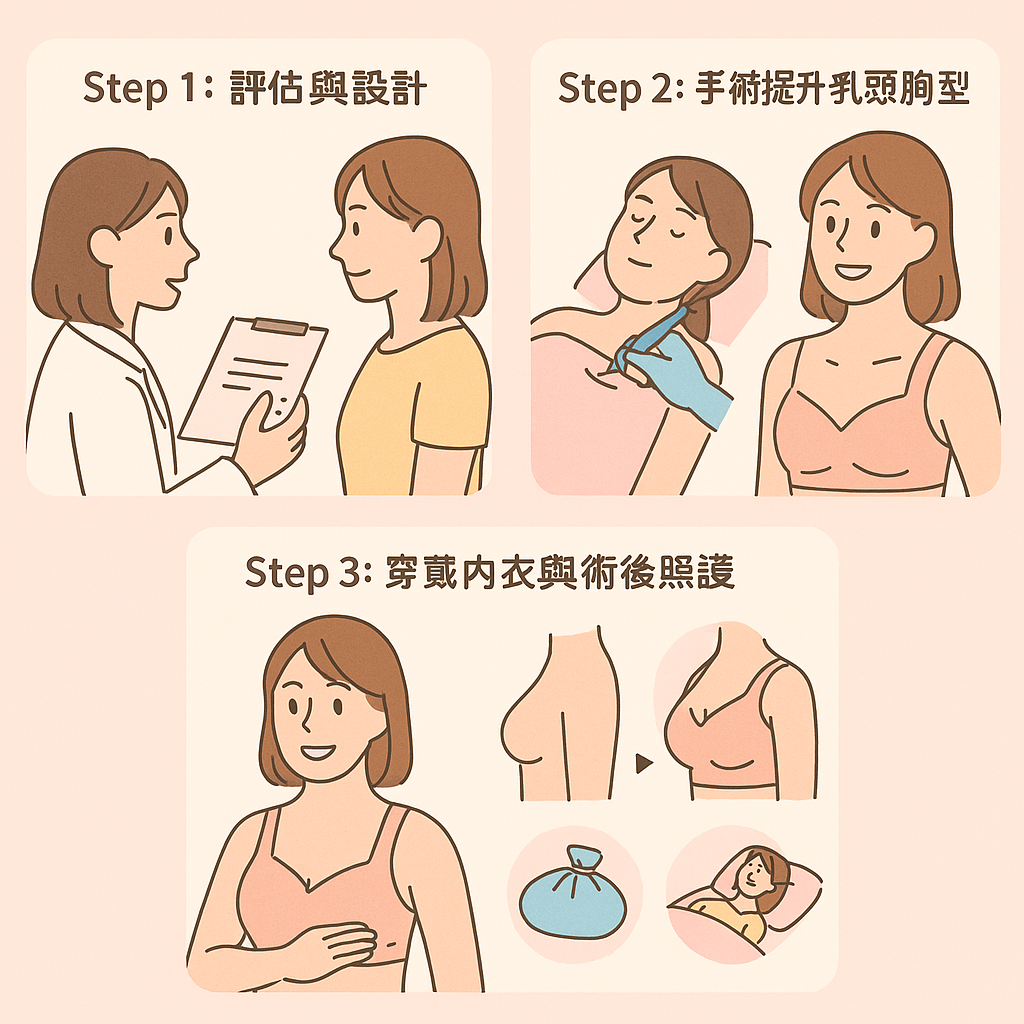 Step 1: 評估與設計

Step 2: 手術提升乳頭胸型

Step 3: 穿戴內衣與術後照護